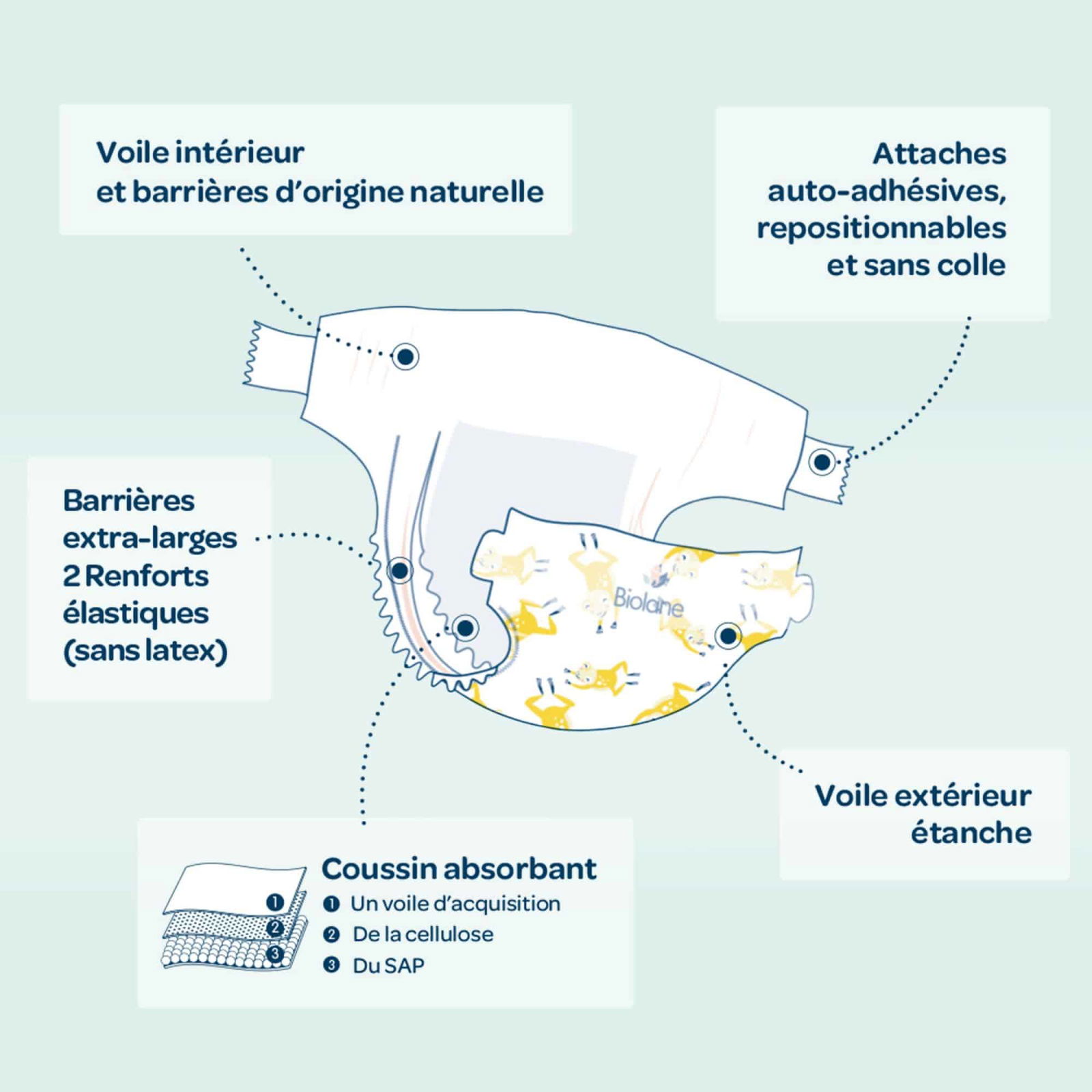 Voile intérieur
et barrières d'origine naturelle

Attaches
auto-adhésives,
repositionnables
et sans colle

Barrières
extra-larges
2 Renforts
élastiques
(sans latex)

Biolane

Voile extérieur
étanche

1
2
3

Coussin absorbant
1 Un voile d'acquisition
2 De la cellulose
3 Du SAP