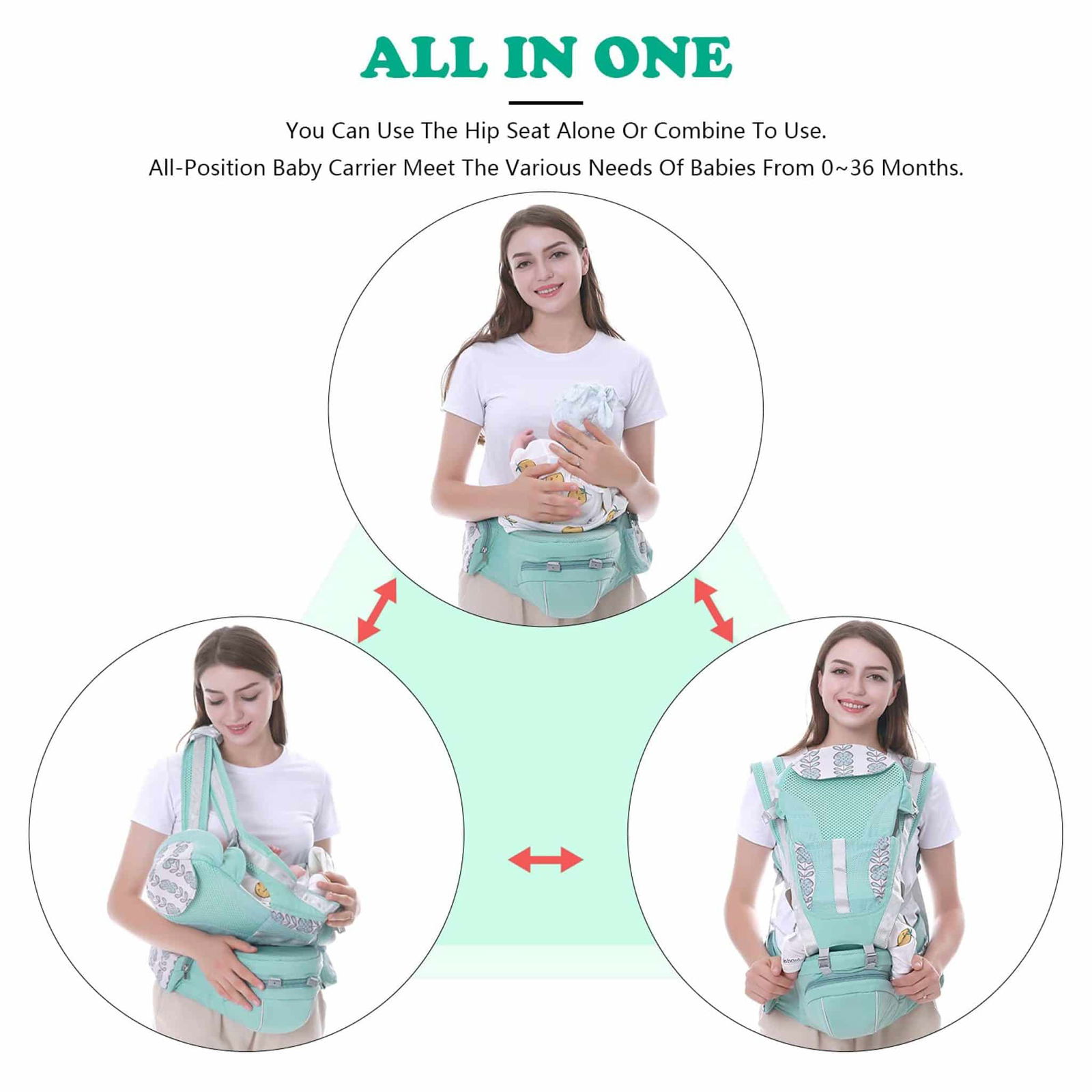 ALL IN ONE

You Can Use The Hip Seat Alone Or Combine To Use.

All-Position Baby Carrier Meet The Various Needs Of Babies From 0~36 Months.