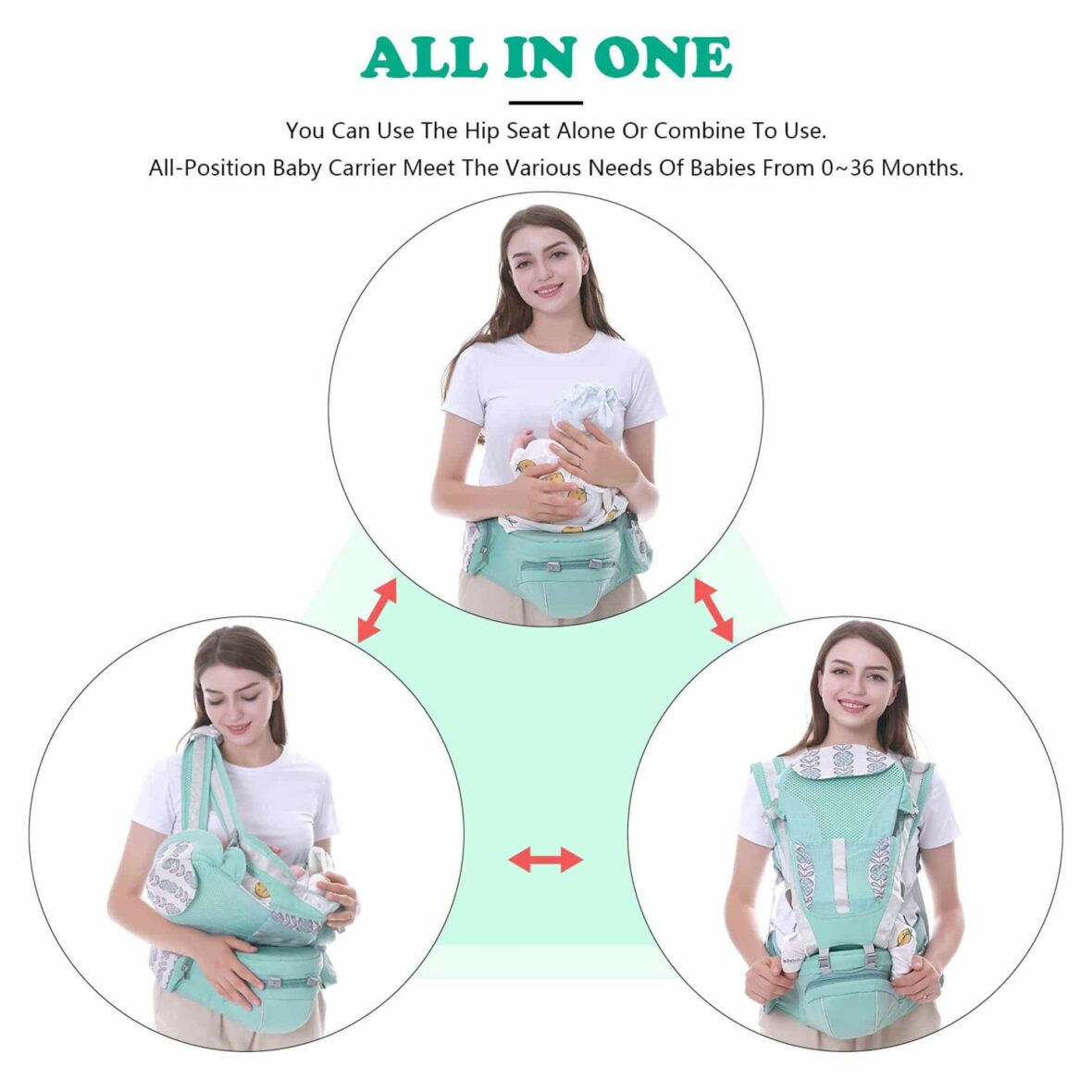 ALL IN ONE

You Can Use The Hip Seat Alone Or Combine To Use.
All-Position Baby Carrier Meet The Various Needs Of Babies From 0~36 Months.