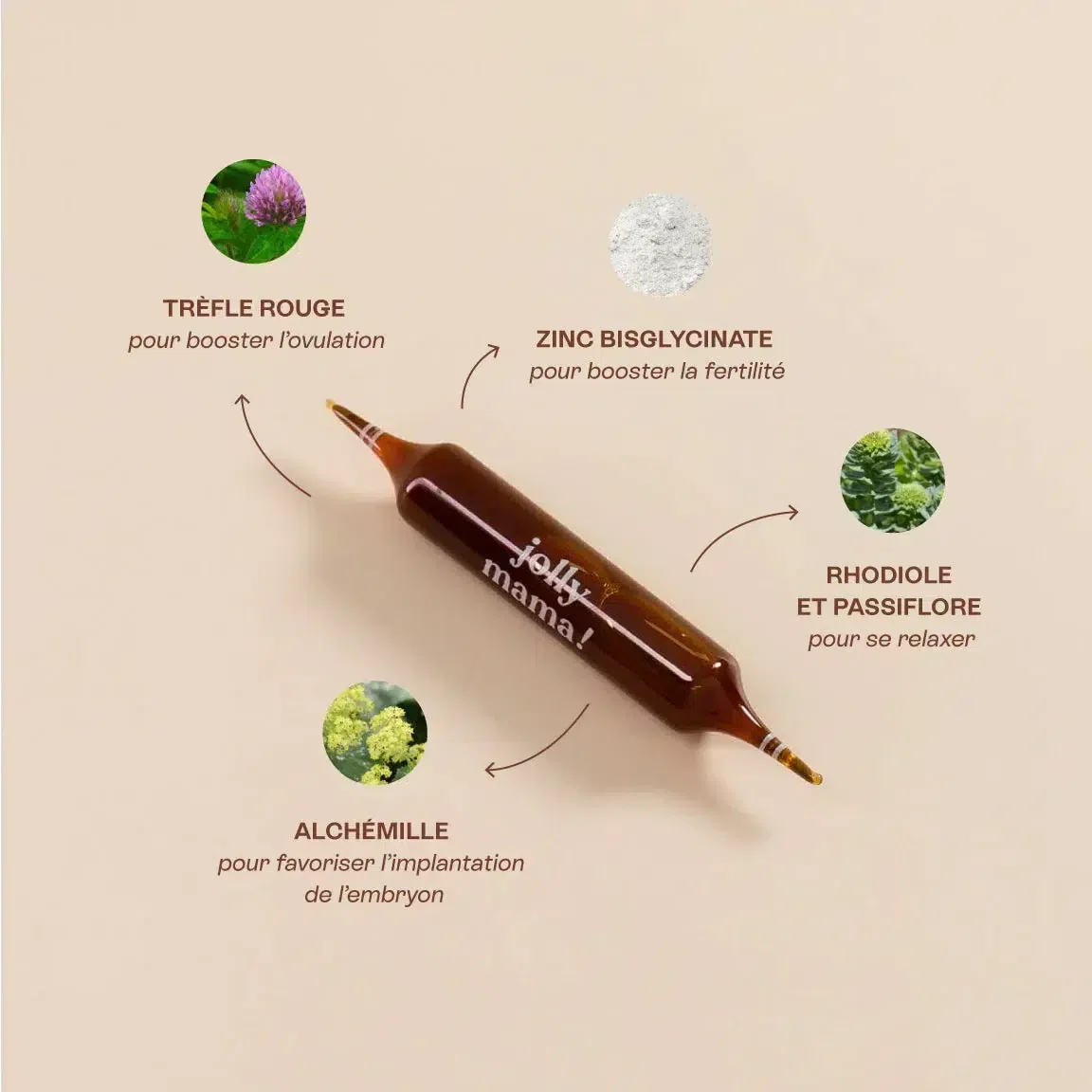 TRÈFLE ROUGE
pour booster l'ovulation

ZINC BISGLYCINATE
pour booster la fertilité

jolly mama!

RHODIOLE ET PASSIFLORE
pour se relaxer

ALCHÉMILLE
pour favoriser l'implantation de l'embryon