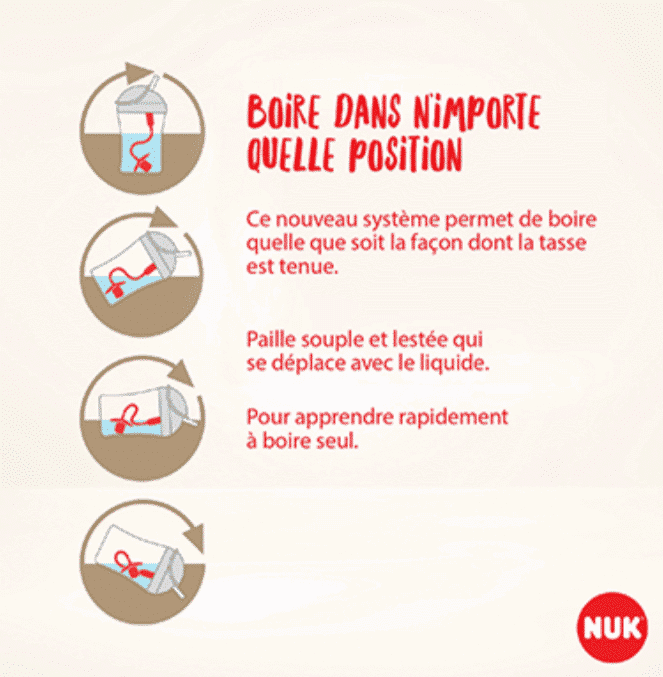 BOIRE DANS N'IMPORTE QUELLE POSITION

Ce nouveau système permet de boire quelle que soit la façon dont la tasse est tenue.

Paille souple et lestée qui se déplace avec le liquide.

Pour apprendre rapidement à boire seul.

NUK