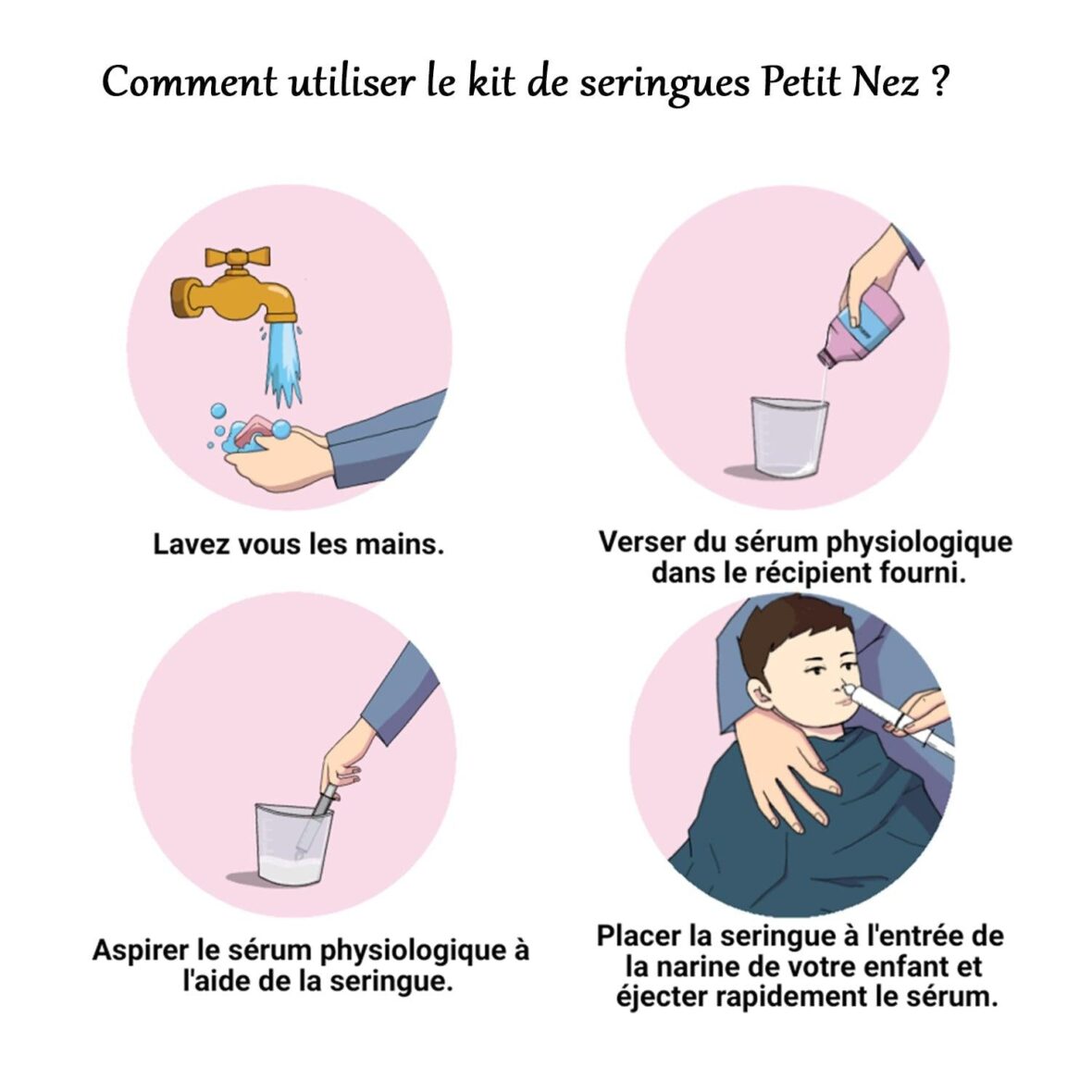 Comment utiliser le kit de seringues Petit Nez ?

Lavez vous les mains.

Verser du sérum physiologique dans le récipient fourni.

Aspirer le sérum physiologique à l'aide de la seringue.

Placer la seringue à l'entrée de la narine de votre enfant et éjecter rapidement le sérum.